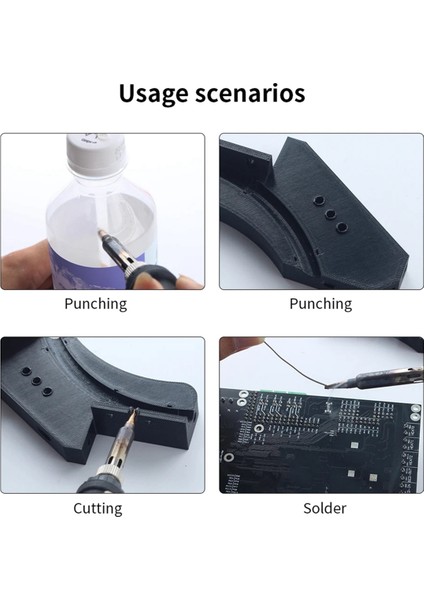 Usage scenarios

Punching

Punching

Cutting

Solder