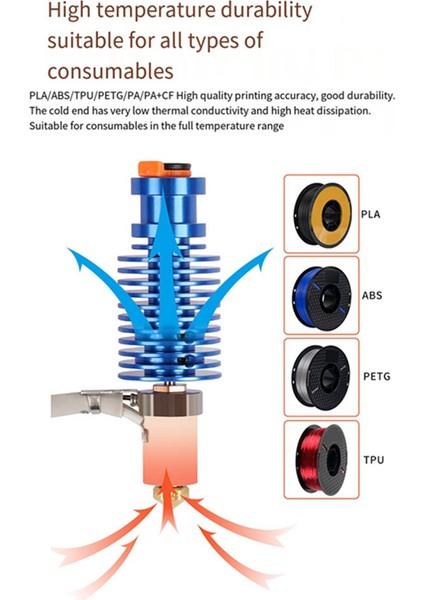 High temperature durability suitable for all types of consumables

PLA/ABS/TPU/PETG/PA/PA+CF High quality printing accuracy, good durability. The cold end has very low thermal conductivity and high heat dissipation. Suitable for consumables in the full temperature range

PLA

ABS

PETG

TPU