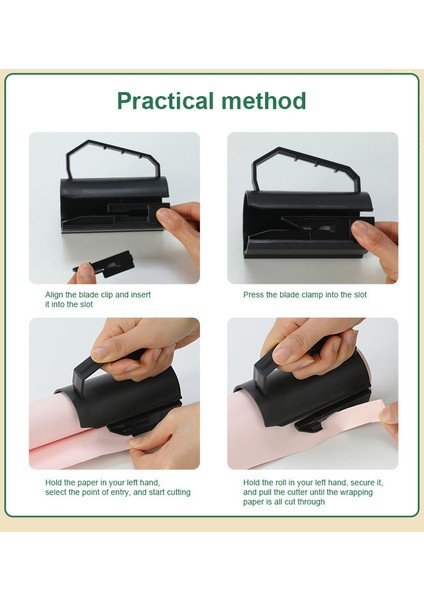 Practical method

Align the blade clip and insert it into the slot

Press the blade clamp into the slot

Hold the paper in your left hand, select the point of entry, and start cutting

Hold the roll in your left hand, secure it, and pull the cutter until the wrapping paper is all cut through