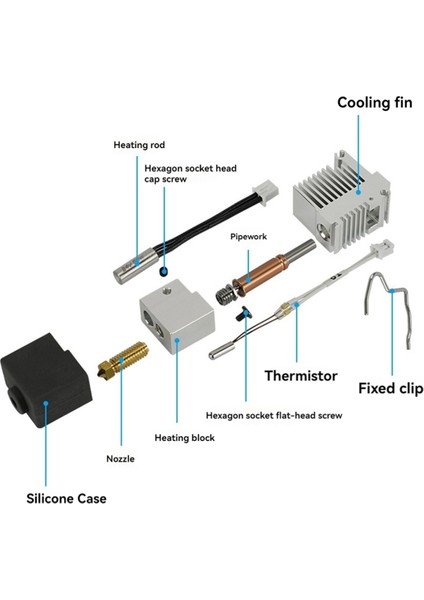 Cooling fin

Heating rod

Hexagon socket head cap screw

Pipework

Thermistor

Fixed clip

Hexagon socket flat-head screw

Heating block

Nozzle

Silicone Case