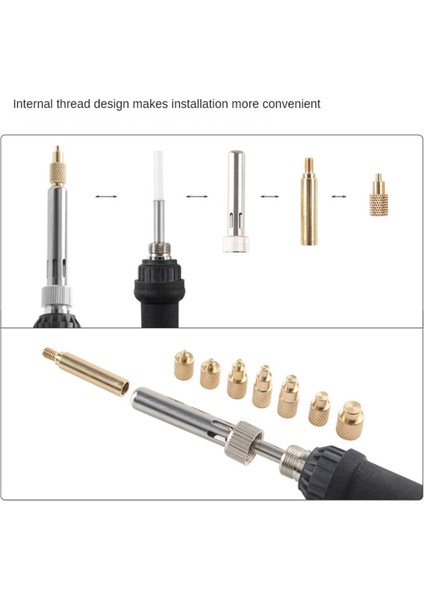 Internal thread design makes installation more convenient