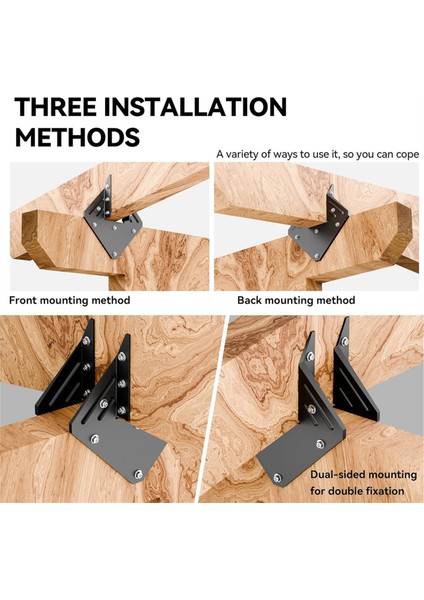 THREE INSTALLATION METHODS

A variety of ways to use it, so you can cope

Front mounting method

Back mounting method

Dual-sided mounting for double fixation