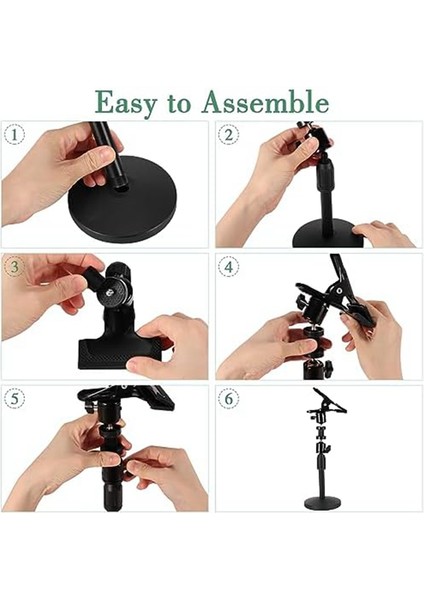 Easy to Assemble

1

2

3

4

5

6