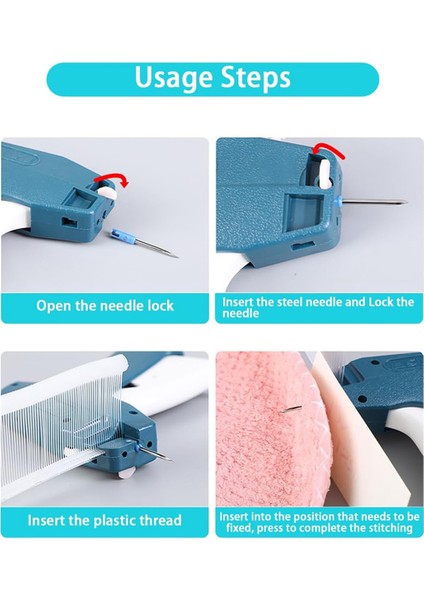 Usage Steps

Open the needle lock

Insert the steel needle and Lock the needle

Insert the plastic thread

Insert into the position that needs to be fixed, press to complete the stitching