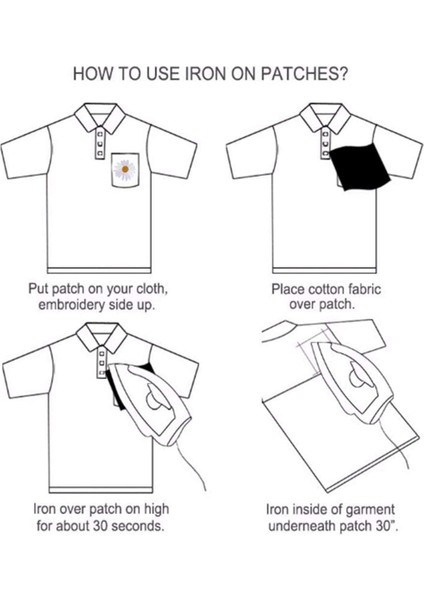 HOW TO USE IRON ON PATCHES?

Put patch on your cloth, embroidery side up.

Place cotton fabric over patch.

Iron over patch on high for about 30 seconds.

Iron inside of garment underneath patch 30".