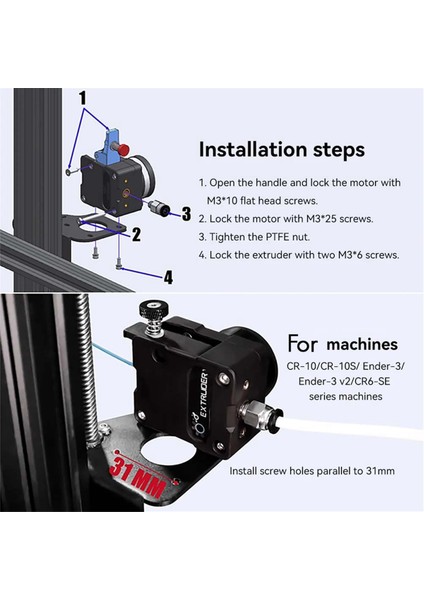 1

3

2

4

Installation steps

1. Open the handle and lock the motor with M3*10 flat head screws.
2. Lock the motor with M3*25 screws.
3. Tighten the PTFE nut.
4. Lock the extruder with two M3*6 screws.

EXTRUDER

31MM

For machines
CR-10/CR-10S/ Ender-3/ Ender-3 v2/CR6-SE series machines

Install screw holes parallel to 31mm