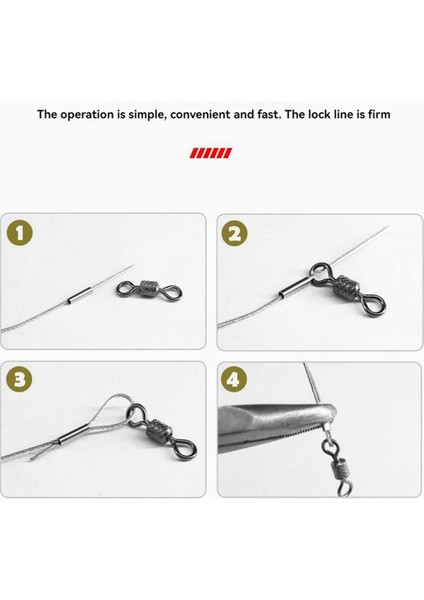 The operation is simple, convenient and fast. The lock line is firm

1

2

3

4