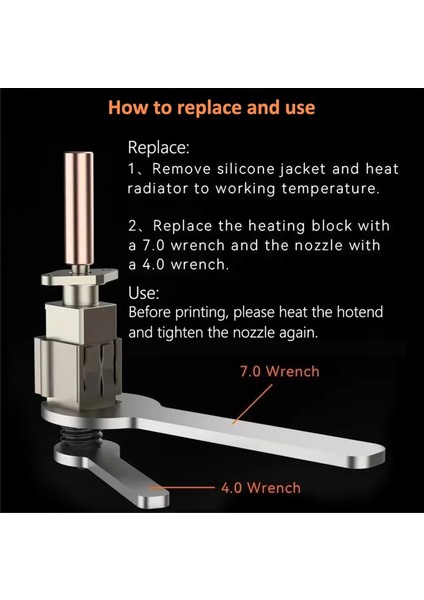 How to replace and use

Replace:
1、Remove silicone jacket and heat radiator to working temperature.

2、Replace the heating block with a 7.0 wrench and the nozzle with a 4.0 wrench.

Use:
Before printing, please heat the hotend and tighten the nozzle again.

7.0 Wrench

4.0 Wrench