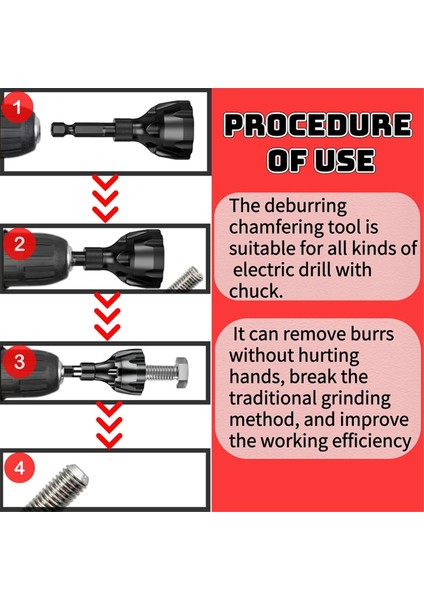 1

2

3

4

PROCEDURE OF USE

The deburring chamfering tool is suitable for all kinds of electric drill with chuck.

It can remove burrs without hurting hands, break the traditional grinding method, and improve the working efficiency