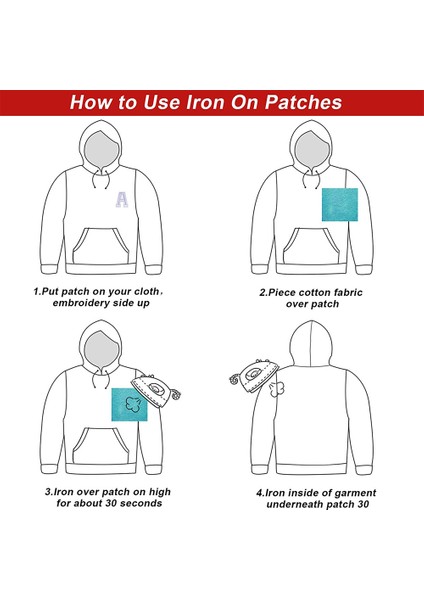 How to Use Iron On Patches

A

1.Put patch on your cloth, embroidery side up

2.Piece cotton fabric over patch

3.Iron over patch on high for about 30 seconds

4.Iron inside of garment underneath patch 30