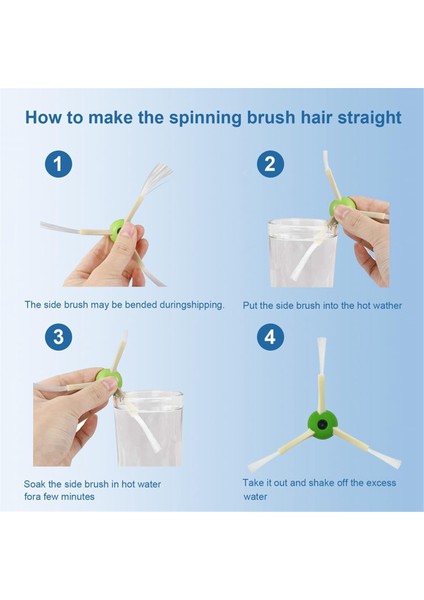 How to make the spinning brush hair straight

1

The side brush may be bended duringshipping.

2

Put the side brush into the hot wather

3

Soak the side brush in hot water fora few minutes

4

Take it out and shake off the excess water