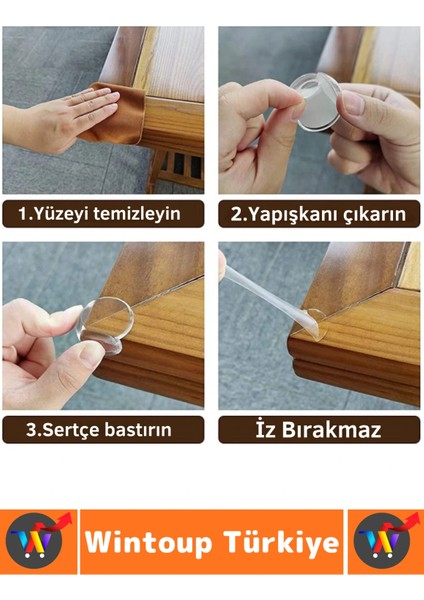 1.Yüzeyi temizleyin

2.Yapışkanı çıkarın

3.Sertçe bastırın

İz Bırakmaz

Wintoup Türkiye