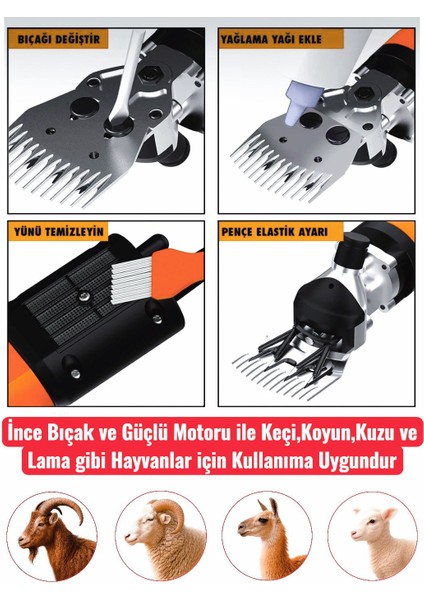 BIÇAĞI DEĞİŞTİR

YAĞLAMA YAĞI EKLE

YÜNÜ TEMİZLEYİN

PENÇE ELASTİK AYARI

İnce Bıçak ve Güçlü Motoru ile Keçi,Koyun,Kuzu ve Lama gibi Hayvanlar için Kullanıma Uygundur