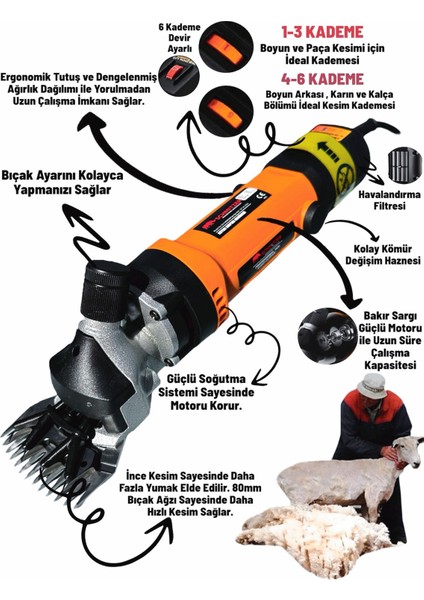 6 Kademe Devir Ayarlı

1-3 KADEME
Boyun ve Paça Kesimi için İdeal Kademesi

4-6 KADEME
Boyun Arkası , Karın ve Kalça Bölümü İdeal Kesim Kademesi

Ergonomik Tutuş ve Dengelenmiş Ağırlık Dağılımı ile Yorulmadan Uzun Çalışma İmkanı Sağlar.

Bıçak Ayarını Kolayca Yapmanızı Sağlar

Havalandırma Filtresi

Kolay Kömür Değişim Haznesi

Bakır Sargı Güçlü Motoru ile Uzun Süre Çalışma Kapasitesi

Güçlü Soğutma Sistemi Sayesinde Motoru Korur.

İnce Kesim Sayesinde Daha Fazla Yumak Elde Edilir. 80mm Bıçak Ağzı Sayesinde Daha Hızlı Kesim Sağlar.