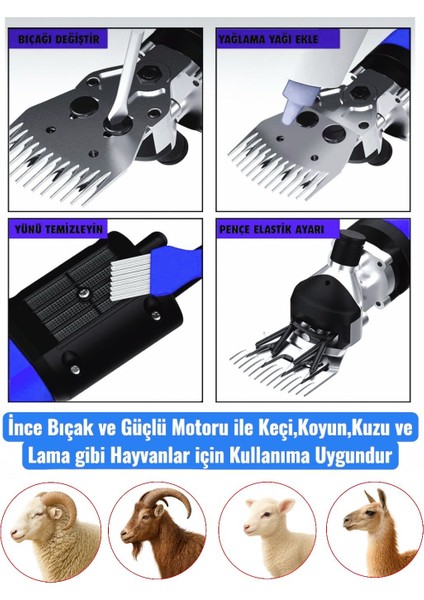 BIÇAĞI DEĞİŞTİR

YAĞLAMA YAĞI EKLE

YÜNÜ TEMİZLEYİN

PENÇE ELASTİK AYARI

İnce Bıçak ve Güçlü Motoru ile Keçi,Koyun,Kuzu ve Lama gibi Hayvanlar için Kullanıma Uygundur