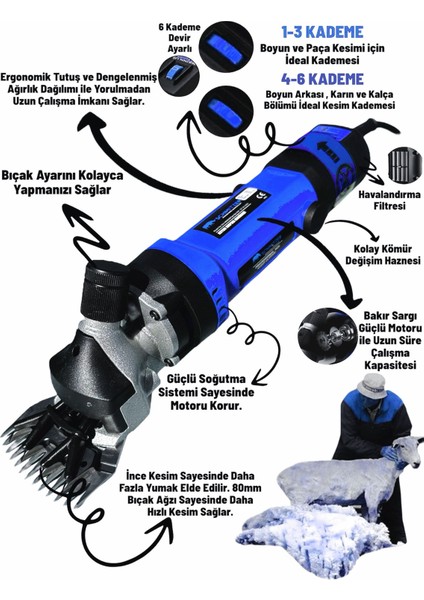 6 Kademe Devir Ayarlı

1-3 KADEME
Boyun ve Paça Kesimi için İdeal Kademesi

4-6 KADEME
Boyun Arkası , Karın ve Kalça Bölümü İdeal Kesim Kademesi

Ergonomik Tutuş ve Dengelenmiş Ağırlık Dağılımı ile Yorulmadan Uzun Çalışma İmkanı Sağlar.

Bıçak Ayarını Kolayca Yapmanızı Sağlar

Havalandırma Filtresi

Kolay Kömür Değişim Haznesi

Bakır Sargı Güçlü Motoru ile Uzun Süre Çalışma Kapasitesi

Güçlü Soğutma Sistemi Sayesinde Motoru Korur.

İnce Kesim Sayesinde Daha Fazla Yumak Elde Edilir. 80mm Bıçak Ağzı Sayesinde Daha Hızlı Kesim Sağlar.