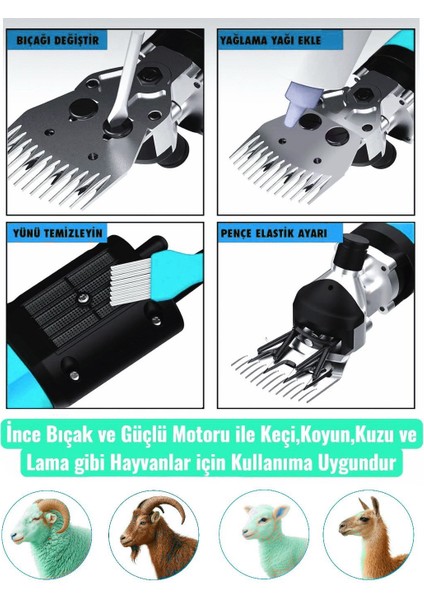 BIÇAĞI DEĞİŞTİR

YAĞLAMA YAĞI EKLE

YÜNÜ TEMİZLEYİN

PENÇE ELASTİK AYARI

İnce Bıçak ve Güçlü Motoru ile Keçi,Koyun,Kuzu ve Lama gibi Hayvanlar için Kullanıma Uygundur