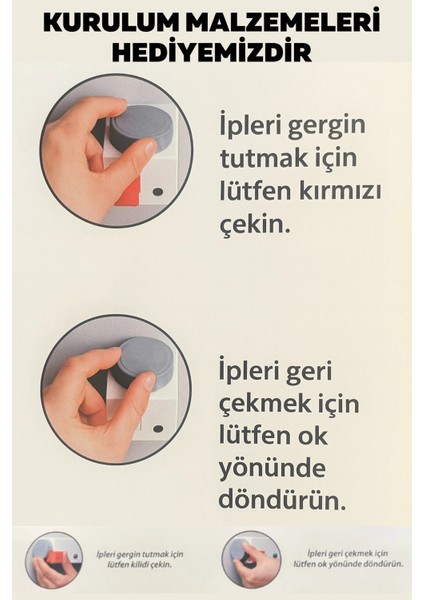 KURULUM MALZEMELERİ HEDİYEMİZDİR

İpleri gergin tutmak için lütfen kırmızı çekin.

İpleri geri çekmek için lütfen ok yönünde döndürün.

İpleri gergin tutmak için lütfen kilidi çekin.

İpleri geri çekmek için lütfen ok yönünde döndürün.