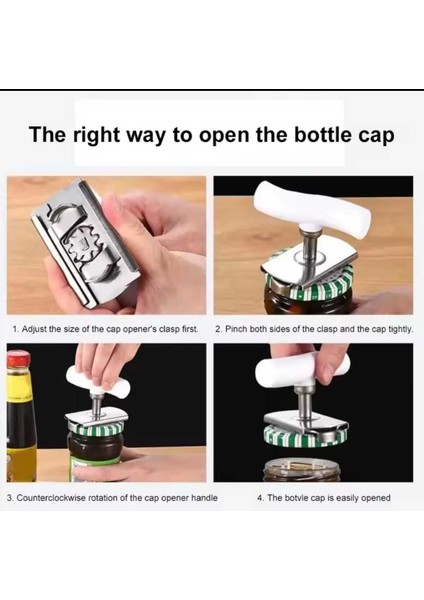 The right way to open the bottle cap

1. Adjust the size of the cap opener's clasp first.

2. Pinch both sides of the clasp and the cap tightly.

3. Counterclockwise rotation of the cap opener handle

4. The botvle cap is easily opened