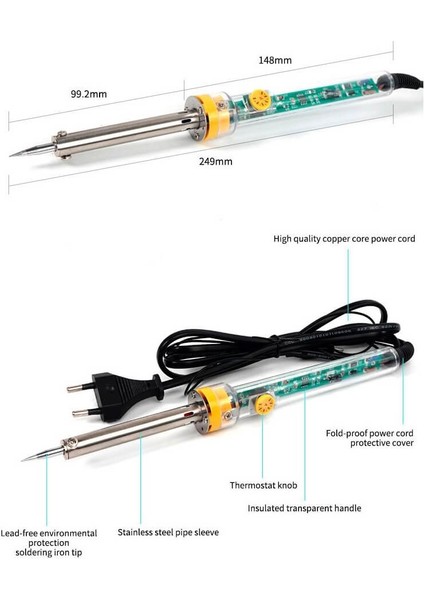 148mm

99.2mm

249mm

High quality copper core power cord

Fold-proof power cord protective cover

Thermostat knob

Insulated transparent handle

Lead-free environmental protection soldering iron tip

Stainless steel pipe sleeve