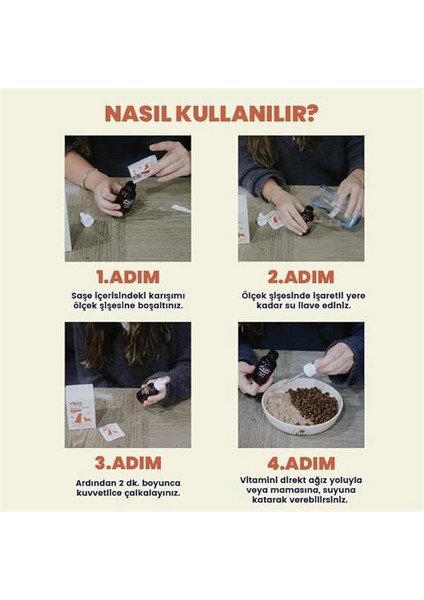 NASIL KULLANILIR?

1.ADIM

Saşe içerisindeki karışımı ölçek şişesine boşaltınız.

2.ADIM

Ölçek şişesinde işaretli yere kadar su ilave ediniz.

3.ADIM

Ardından 2 dk. boyunca kuvvetlice çalkalayınız.

4.ADIM

Vitamini direkt ağız yoluyla veya mamasına, suyuna katarak verebilirsiniz.