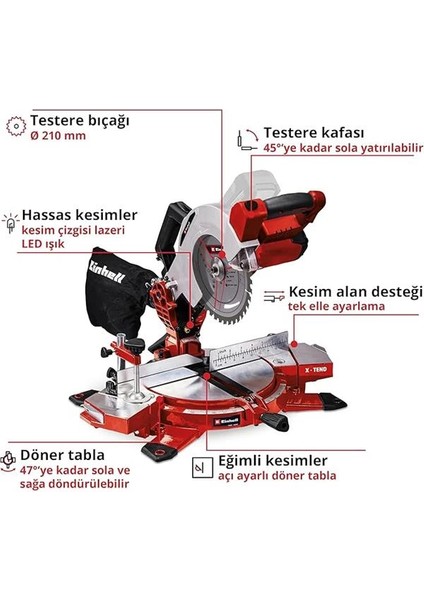 Testere bıçağı
Ø 210 mm

Testere kafası
45°'ye kadar sola yatırılabilir

Hassas kesimler
kesim çizgisi lazeri
LED ışık

Einhell

Kesim alan desteği
tek elle ayarlama

X-TEND

Einhell

Döner tabla
47°'ye kadar sola ve sağa döndürülebilir

Eğimli kesimler
açı ayarlı döner tabla