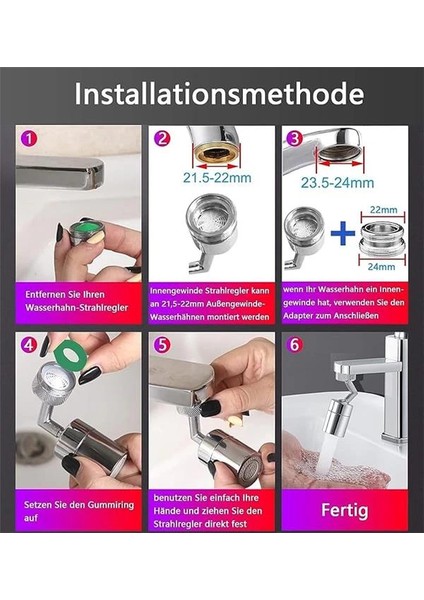 Installationsmethode

1
Entfernen Sie Ihren Wasserhahn-Strahlregler

2
21.5-22mm
Innengewinde Strahlregler kann an 21,5-22mm Außengewinde-Wasserhähnen montiert werden

3
23.5-24mm
22mm
24mm
wenn Ihr Wasserhahn ein Innengewinde hat, verwenden Sie den Adapter zum Anschließen

4
Setzen Sie den Gummiring auf

5
benutzen Sie einfach Ihre Hände und ziehen Sie den Strahlregler direkt fest

6
Fertig