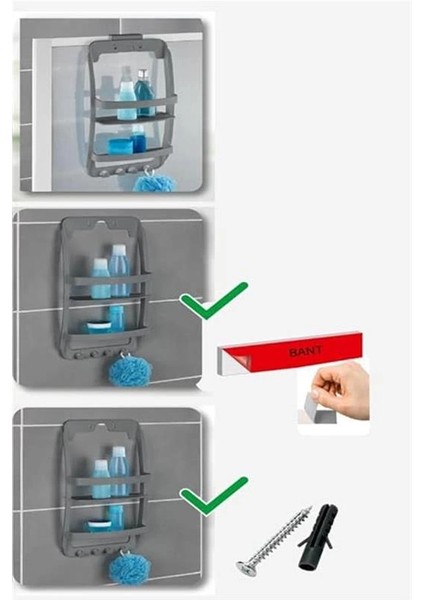 BANT