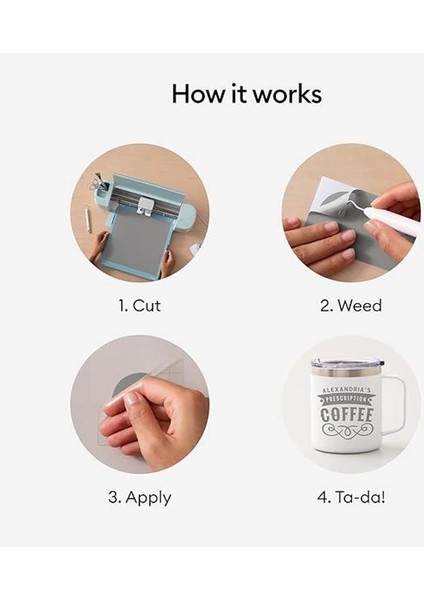 How it works

1. Cut

2. Weed

3. Apply

ALEXANDRIA'S
PRESCRIPTION
COFFEE

4. Ta-da!