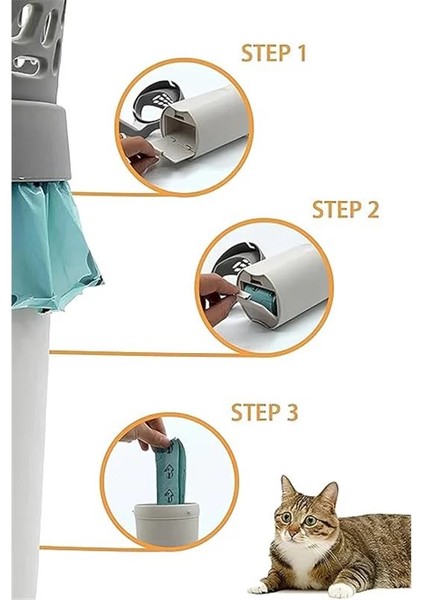 STEP 1

STEP 2

STEP 3