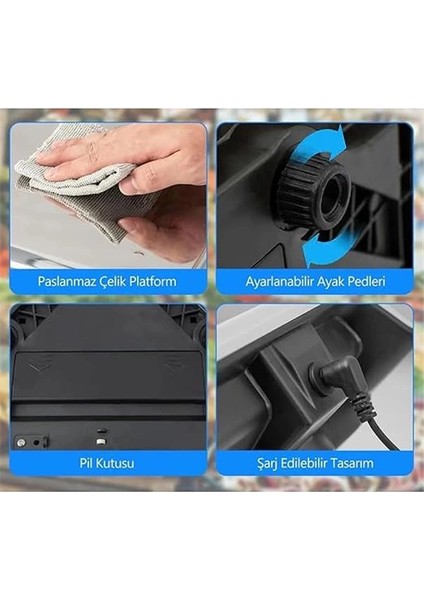 Paslanmaz Çelik Platform

Ayarlanabilir Ayak Pedleri

Pil Kutusu

Şarj Edilebilir Tasarım