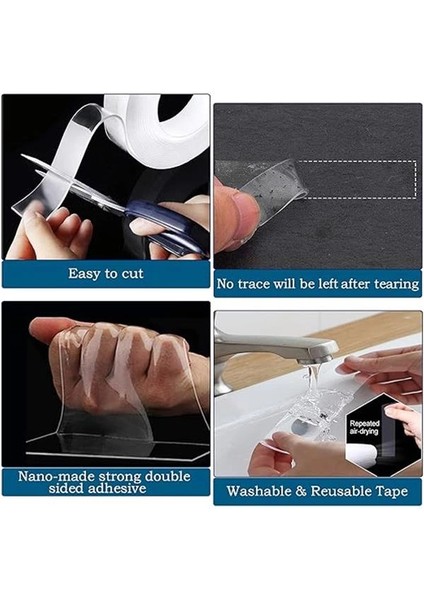 Easy to cut

No trace will be left after tearing

Nano-made strong double sided adhesive

Repeated air-drying

Washable & Reusable Tape