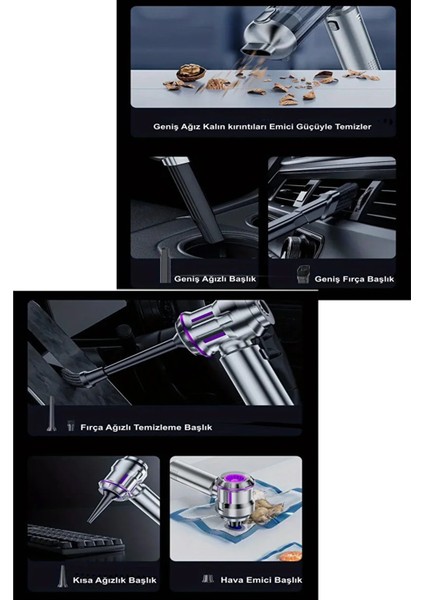 Geniş Ağız Kalın kırıntıları Emici Güçüyle Temizler

Geniş Ağızlı Başlık

Geniş Fırça Başlık

Fırça Ağızlı Temizleme Başlık

Kısa Ağızlık Başlık

Hava Emici Başlık