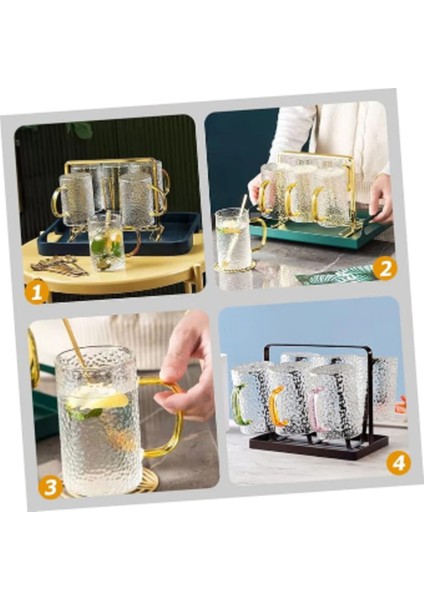 1
2
3
4