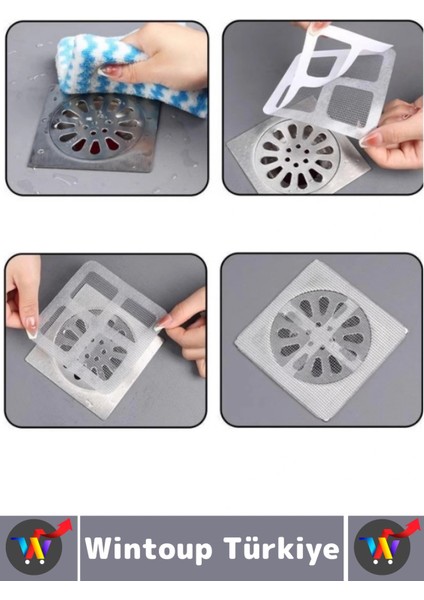 Wintoup Türkiye