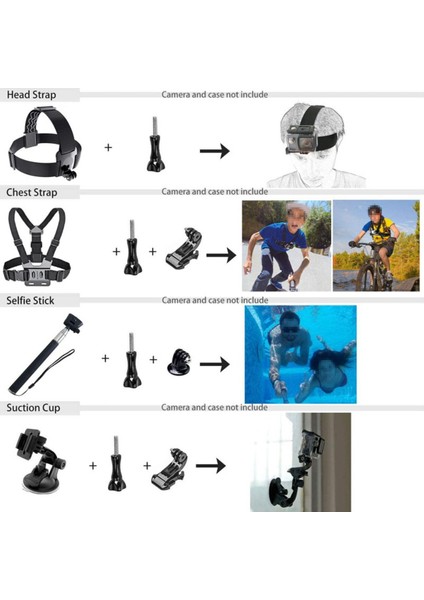 Head Strap

Camera and case not include

+

Chest Strap

Camera and case not include

+ +

Selfie Stick

Camera and case not include

+ +

Suction Cup

Camera and case not include

+ +