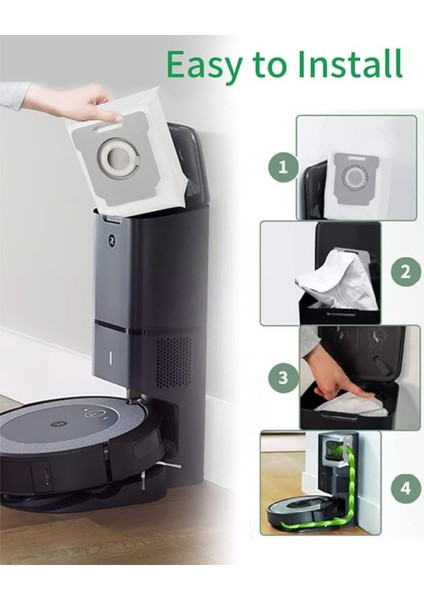 Easy to Install

1

2

3

4