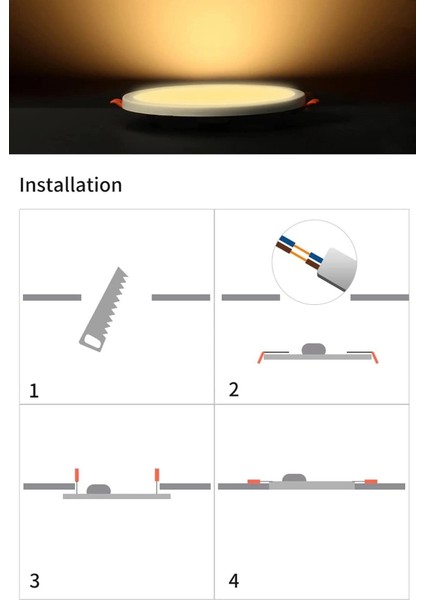 Installation

1

2

3

4