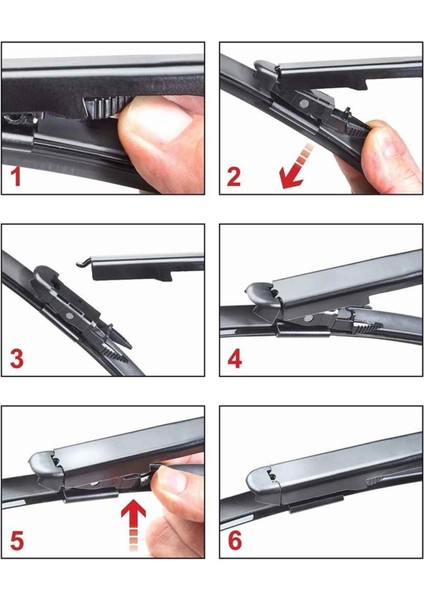 1

2

3

4

5

6