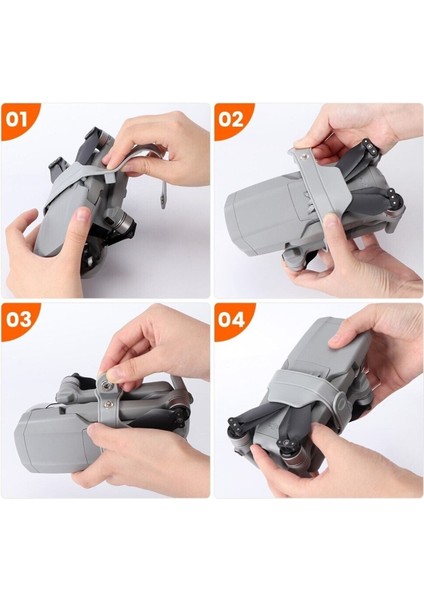 01

02

03

04