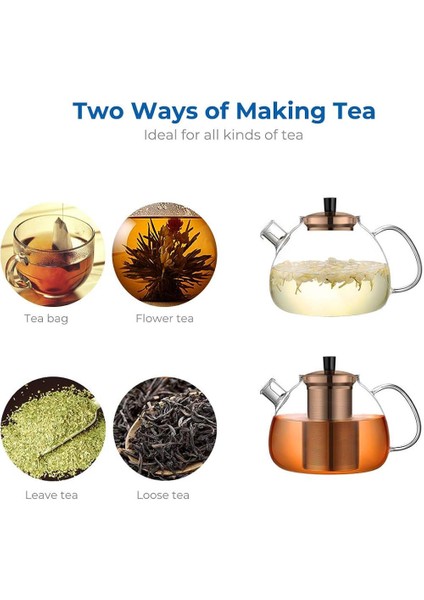 Two Ways of Making Tea
Ideal for all kinds of tea

Tea bag

Flower tea

Leave tea

Loose tea