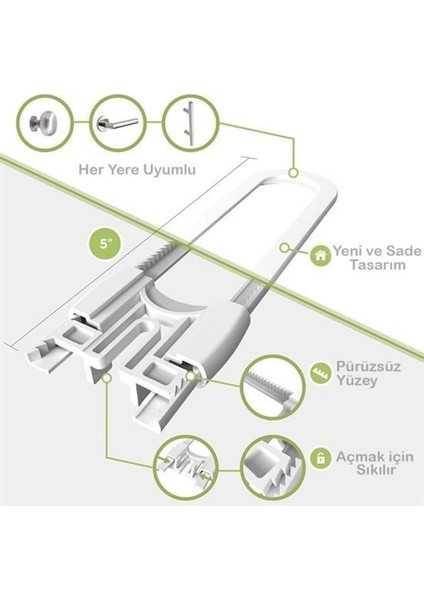 Her Yere Uyumlu

5"

Yeni ve Sade Tasarım

Pürüzsüz Yüzey

Açmak için Sıkılır