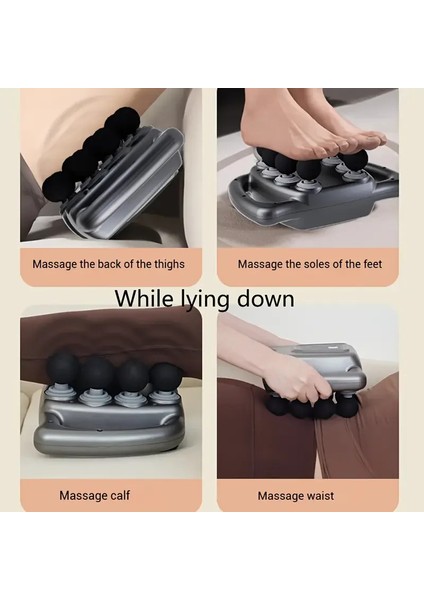 Massage the back of the thighs

Massage the soles of the feet

While lying down

Massage calf

Massage waist