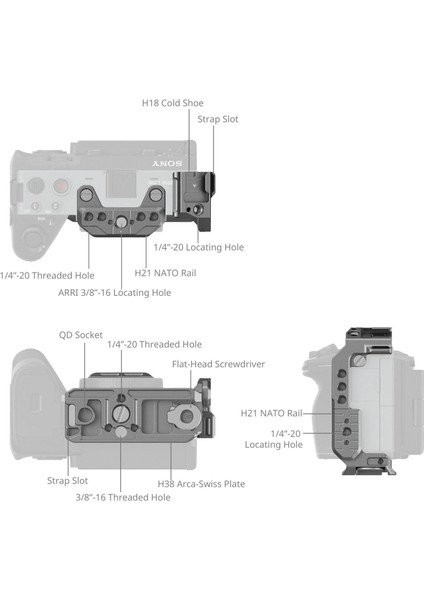 H18 Cold Shoe
Strap Slot
SONY
1/4"-20 Locating Hole
1/4"-20 Threaded Hole
H21 NATO Rail
ARRI 3/8"-16 Locating Hole

QD Socket
1/4"-20 Threaded Hole
Flat-Head Screwdriver
Strap Slot
H38 Arca-Swiss Plate
3/8"-16 Threaded Hole

H21 NATO Rail
1/4"-20 Locating Hole