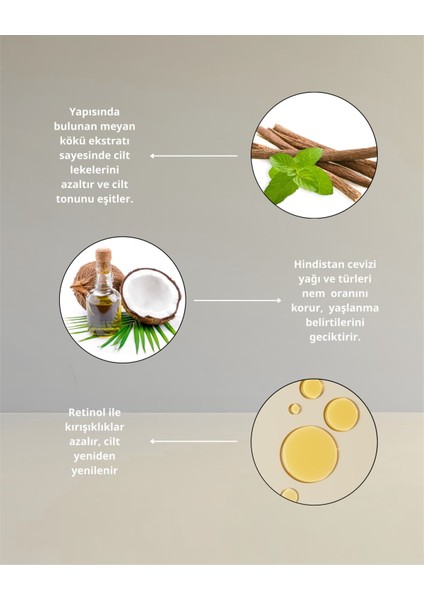 Yapısında bulunan meyan kökü ekstratı sayesinde cilt lekelerini azaltır ve cilt tonunu eşitler.

Hindistan cevizi yağı ve türleri nem oranını korur, yaşlanma belirtilerini geciktirir.

Retinol ile kırışıklıklar azalır, cilt yeniden yenilenir