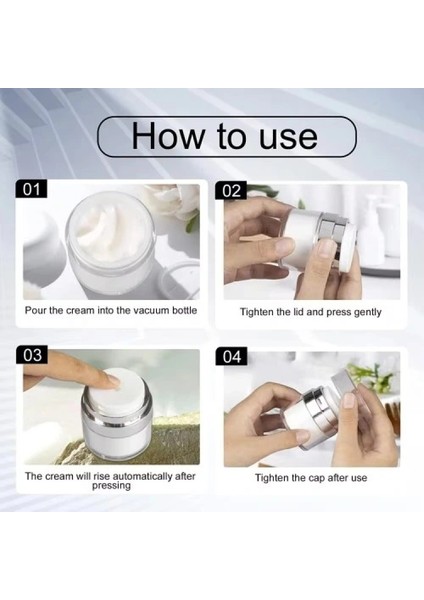 How to use

01

Pour the cream into the vacuum bottle

02

Tighten the lid and press gently

03

The cream will rise automatically after pressing

04

Tighten the cap after use