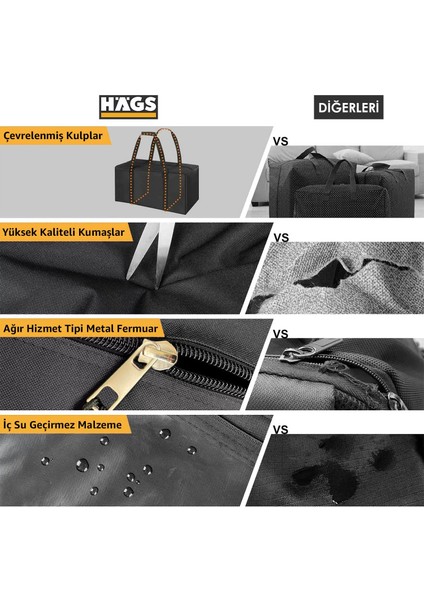 HÄGS

DİĞERLERİ

Çevrelenmiş Kulplar

VS

Yüksek Kaliteli Kumaşlar

VS

Ağır Hizmet Tipi Metal Fermuar

VS

İç Su Geçirmez Malzeme

VS