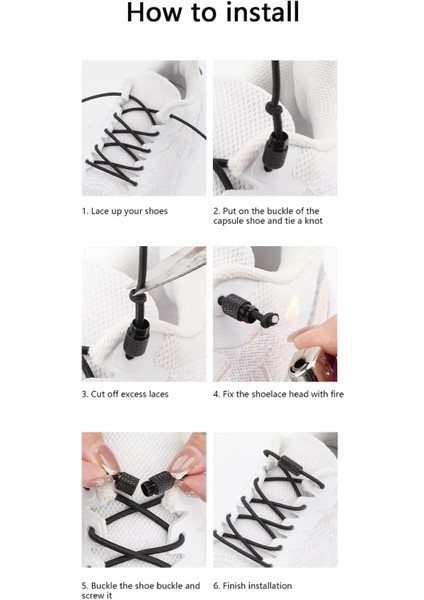 How to install

1. Lace up your shoes

2. Put on the buckle of the capsule shoe and tie a knot

3. Cut off excess laces

4. Fix the shoelace head with fire

5. Buckle the shoe buckle and screw it

6. Finish installation