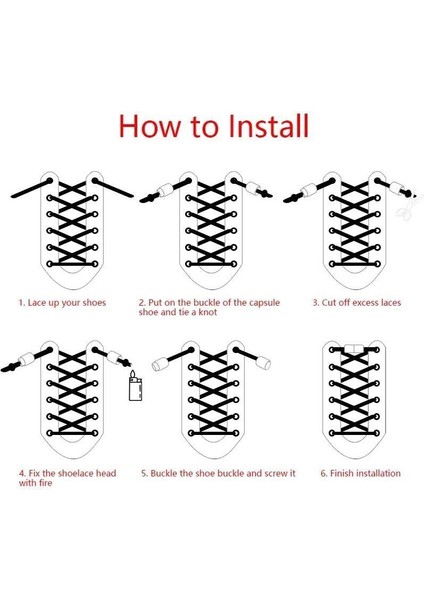 How to Install

1. Lace up your shoes

2. Put on the buckle of the capsule shoe and tie a knot

3. Cut off excess laces

4. Fix the shoelace head with fire

5. Buckle the shoe buckle and screw it

6. Finish installation