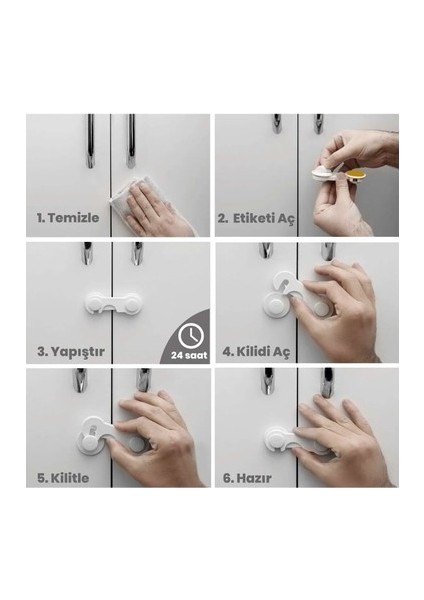 1. Temizle

2. Etiketi Aç

3. Yapıştır

24 saat

4. Kilidi Aç

5. Kilitle

6. Hazır